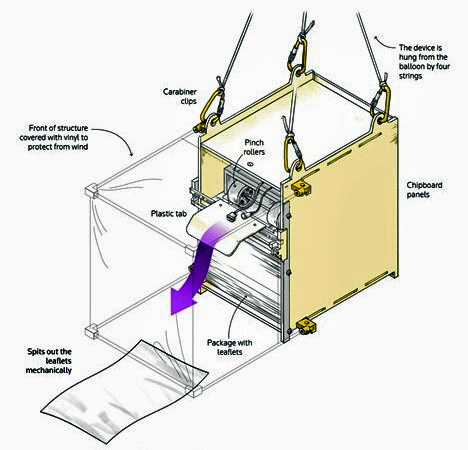 The device is hung from the balloon by four strings

Carabiner clips

Front of structure covered with vinyl to protect from wind

Pinch rollers

Chipboard panels

Plastic tab

Package with leaflets

Spits out the leaflets mechanically